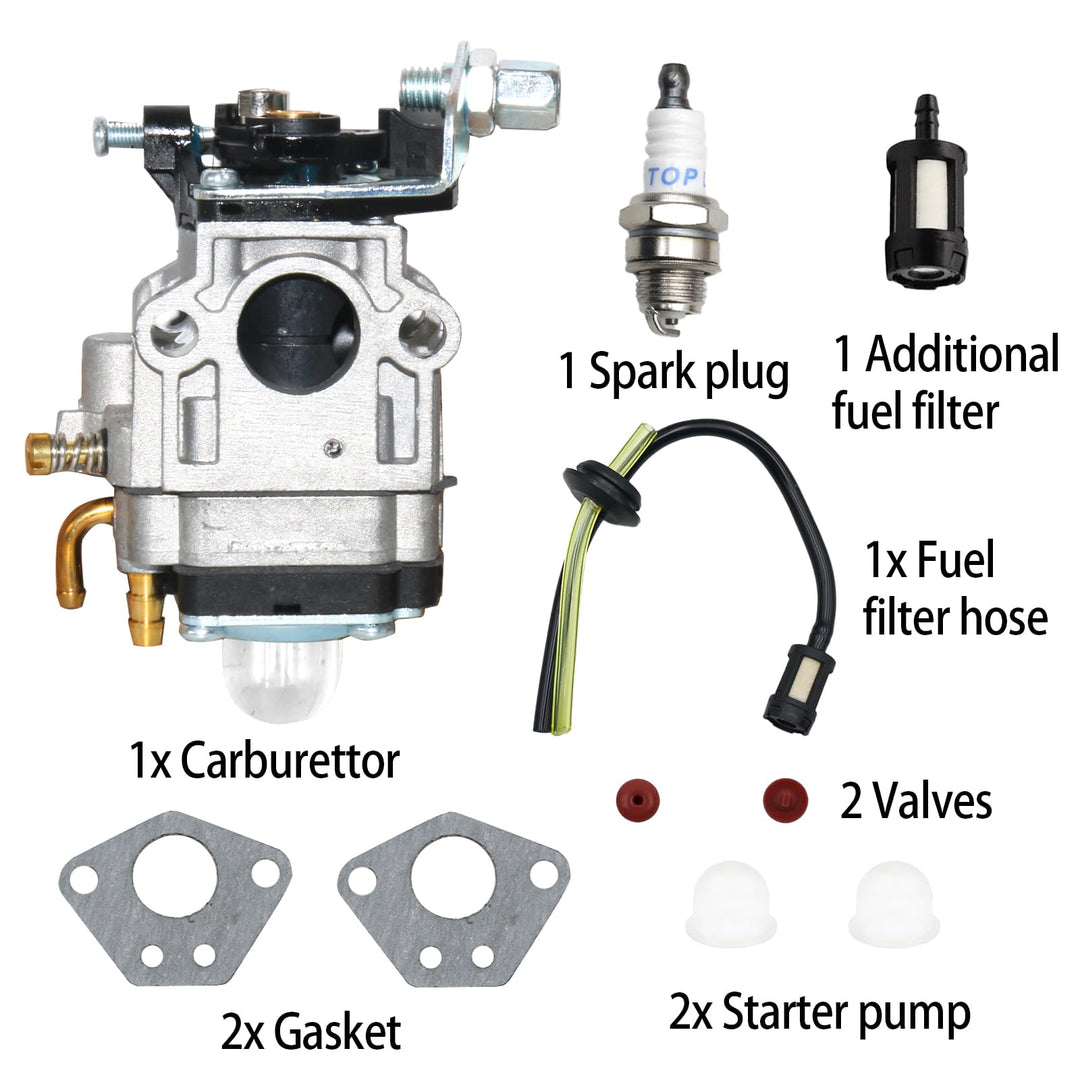 TOP

1 Spark plug

1 Additional fuel filter

1x Fuel filter hose

1x Carburettor

2 Valves

2x Gasket

2x Starter pump